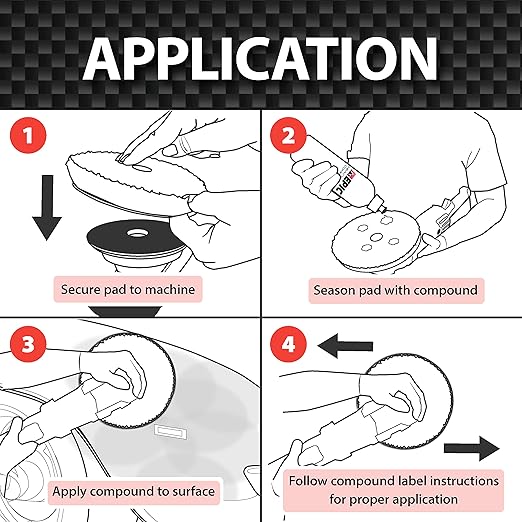 APPLICATION

1

Secure pad to machine

2

EPIC

Season pad with compound

3

Apply compound to surface

4

Follow compound label instructions for proper application