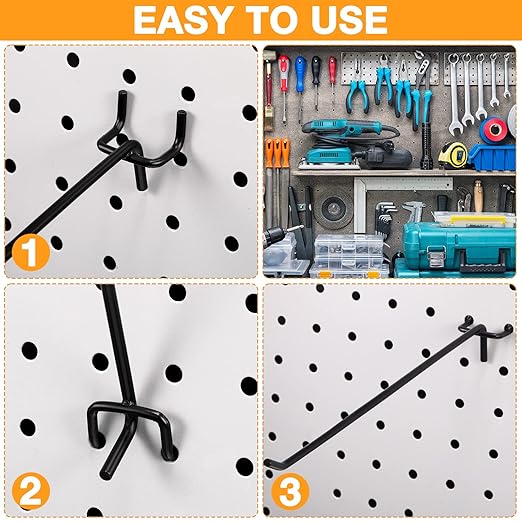 EASY TO USE

1

2

3