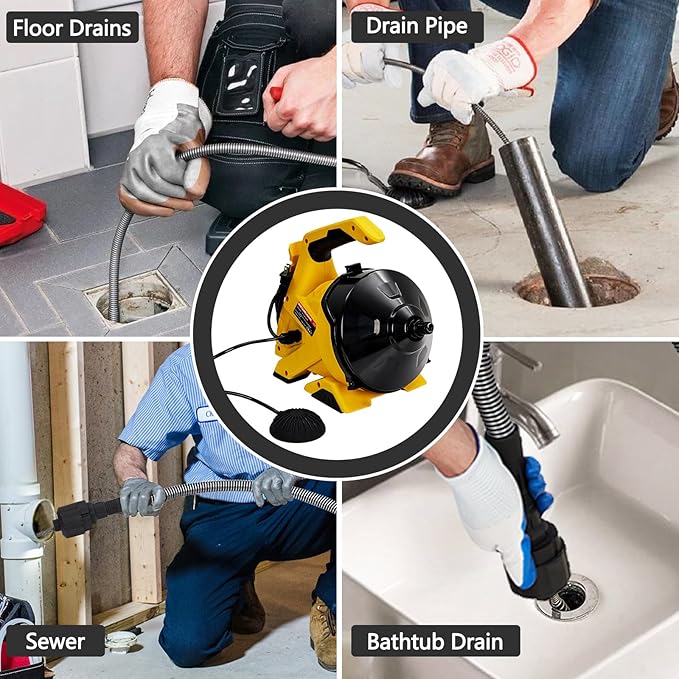 Floor Drains

Drain Pipe

Sewer

Bathtub Drain