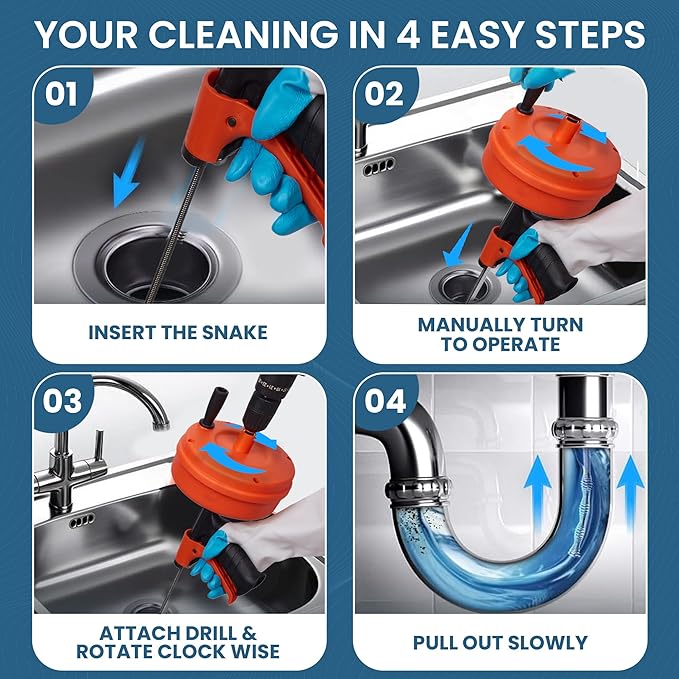 YOUR CLEANING IN 4 EASY STEPS

01

INSERT THE SNAKE

02

MANUALLY TURN TO OPERATE

03

ATTACH DRILL & ROTATE CLOCK WISE

04

PULL OUT SLOWLY