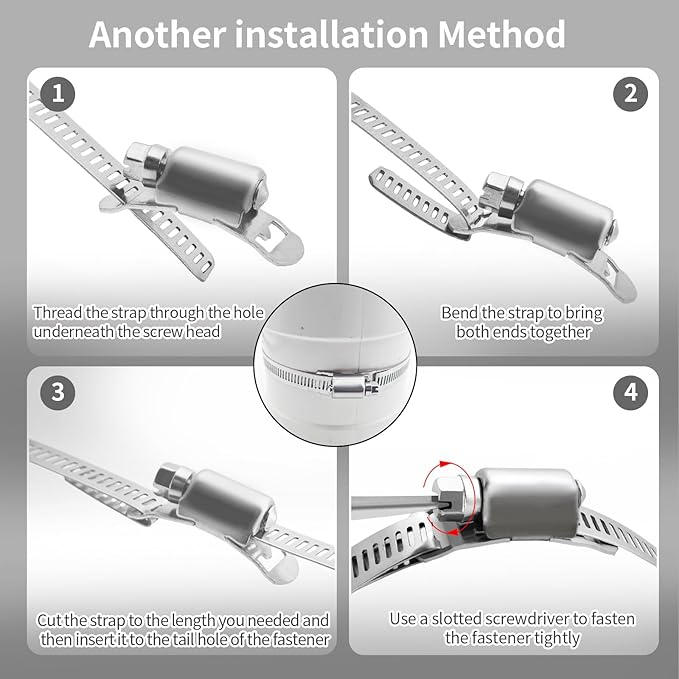 Another installation Method

1

Thread the strap through the hole underneath the screw head

2

Bend the strap to bring both ends together

3

Cut the strap to the length you needed and then insert it to the tail hole of the fastener

4

Use a slotted screwdriver to fasten the fastener tightly