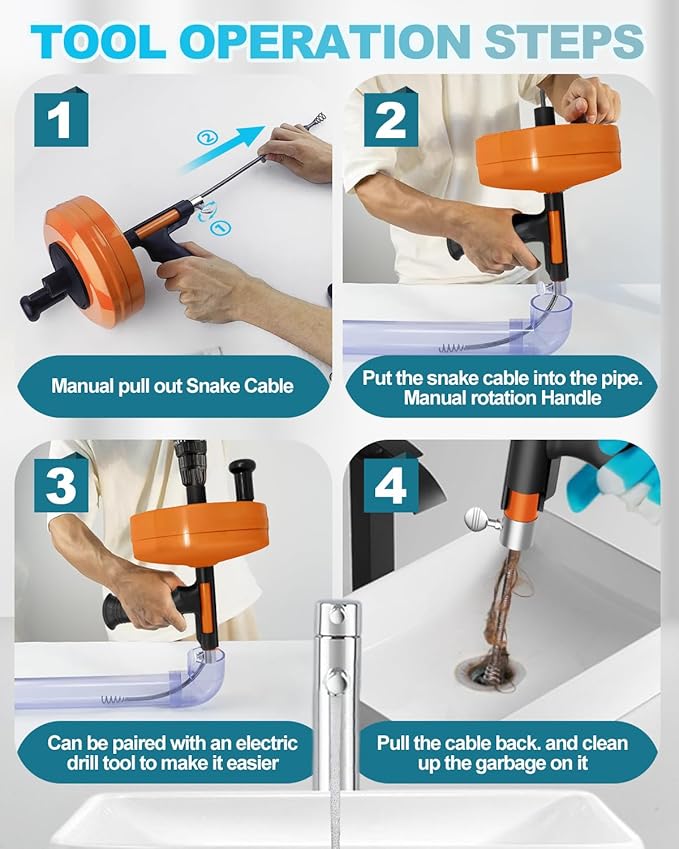 TOOL OPERATION STEPS

1

②

①

Manual pull out Snake Cable

2

Put the snake cable into the pipe. Manual rotation Handle

3

Can be paired with an electric drill tool to make it easier

4

Pull the cable back. and clean up the garbage on it