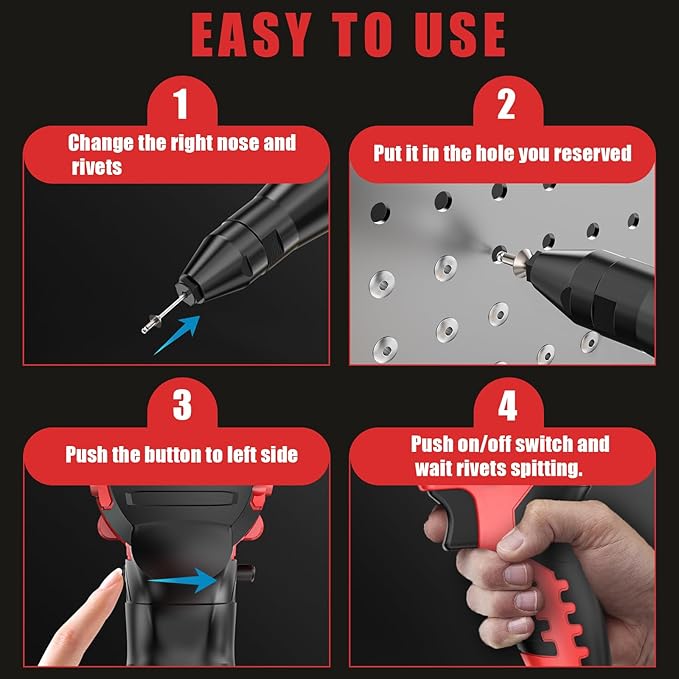 EASY TO USE

1
Change the right nose and rivets

2
Put it in the hole you reserved

3
Push the button to left side

4
Push on/off switch and wait rivets spitting.