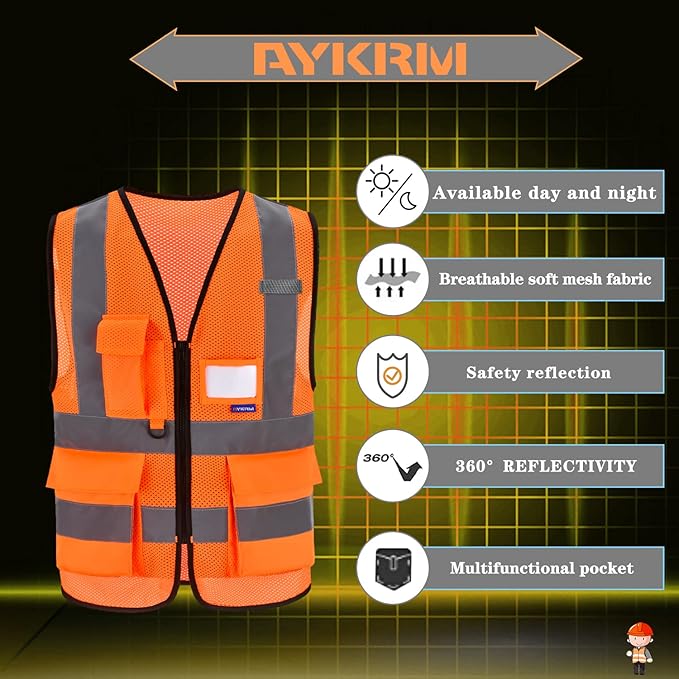 AYKRM

AYKRM

Available day and night

Breathable soft mesh fabric

Safety reflection

360°

360° REFLECTIVITY

Multifunctional pocket