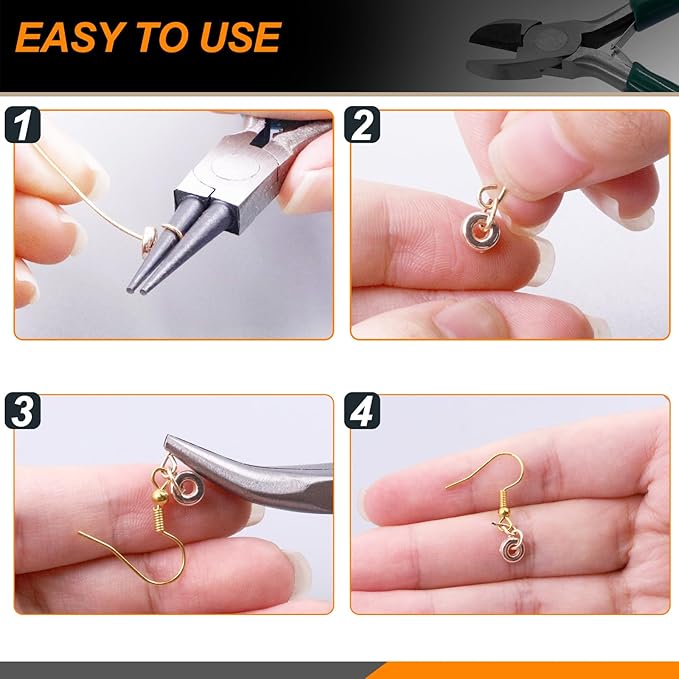 EASY TO USE

1

2

3

4