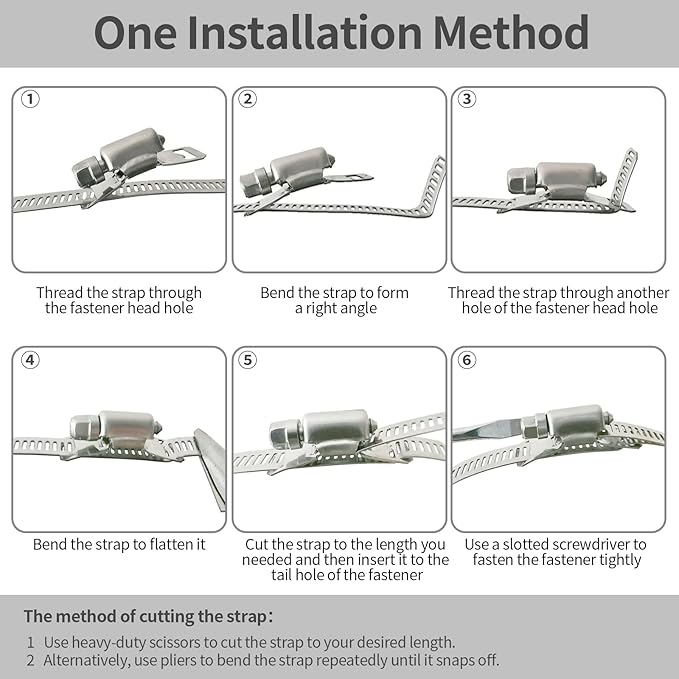 One Installation Method

①

Thread the strap through the fastener head hole

②

Bend the strap to form a right angle

③

Thread the strap through another hole of the fastener head hole

④

Bend the strap to flatten it

⑤

Cut the strap to the length you needed and then insert it to the tail hole of the fastener

⑥

Use a slotted screwdriver to fasten the fastener tightly

The method of cutting the strap:

1 Use heavy-duty scissors to cut the strap to your desired length.
2 Alternatively, use pliers to bend the strap repeatedly until it snaps off.