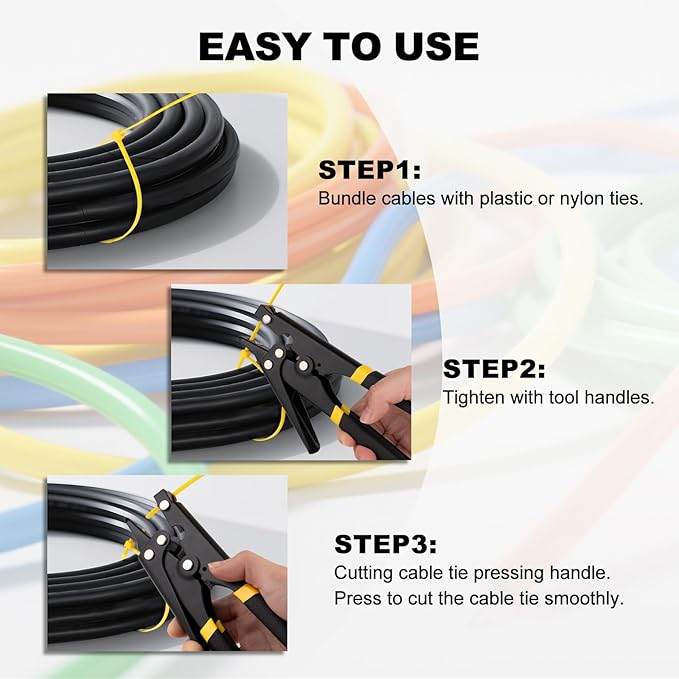 EASY TO USE

STEP1:
Bundle cables with plastic or nylon ties.

STEP2:
Tighten with tool handles.

STEP3:
Cutting cable tie pressing handle.
Press to cut the cable tie smoothly.