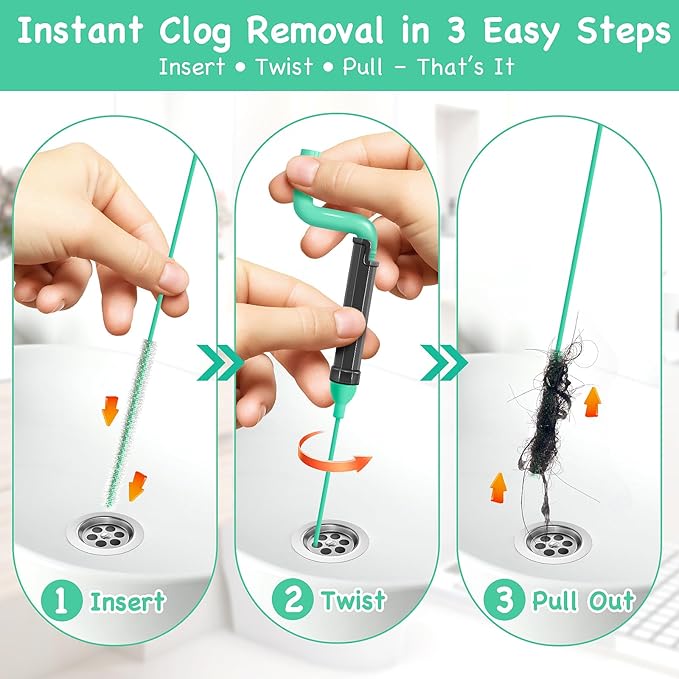 Instant Clog Removal in 3 Easy Steps
Insert • Twist • Pull – That's It

1 Insert

2 Twist

3 Pull Out