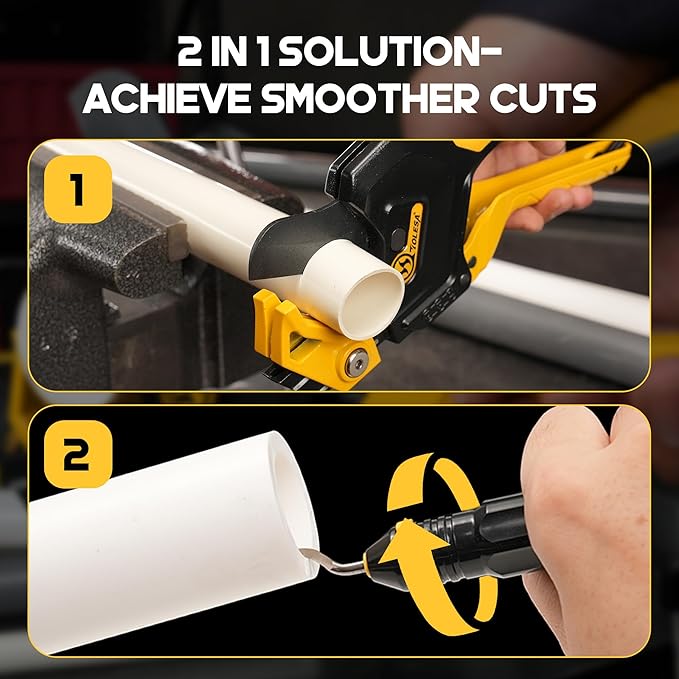 2 IN 1 SOLUTION-
ACHIEVE SMOOTHER CUTS

1

TOLESA

2