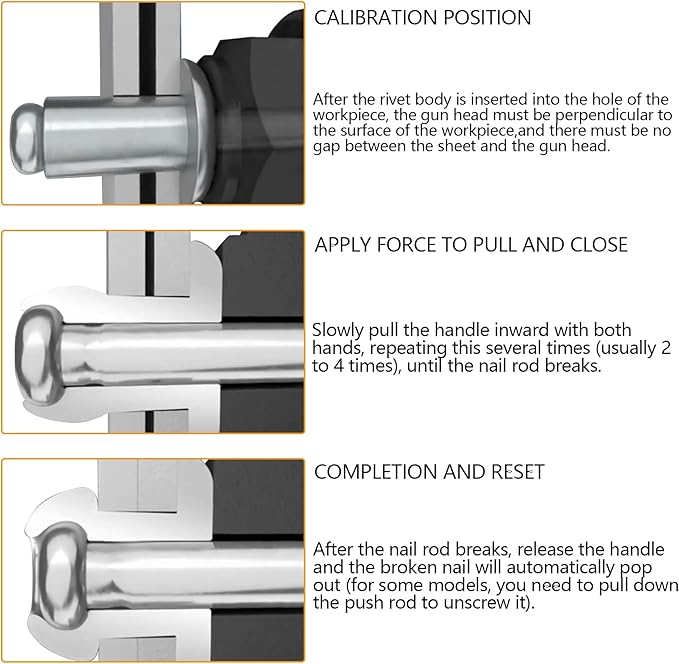 CALIBRATION POSITION

After the rivet body is inserted into the hole of the workpiece, the gun head must be perpendicular to the surface of the workpiece,and there must be no gap between the sheet and the gun head.

APPLY FORCE TO PULL AND CLOSE

Slowly pull the handle inward with both hands, repeating this several times (usually 2 to 4 times), until the nail rod breaks.

COMPLETION AND RESET

After the nail rod breaks, release the handle and the broken nail will automatically pop out (for some models, you need to pull down the push rod to unscrew it).