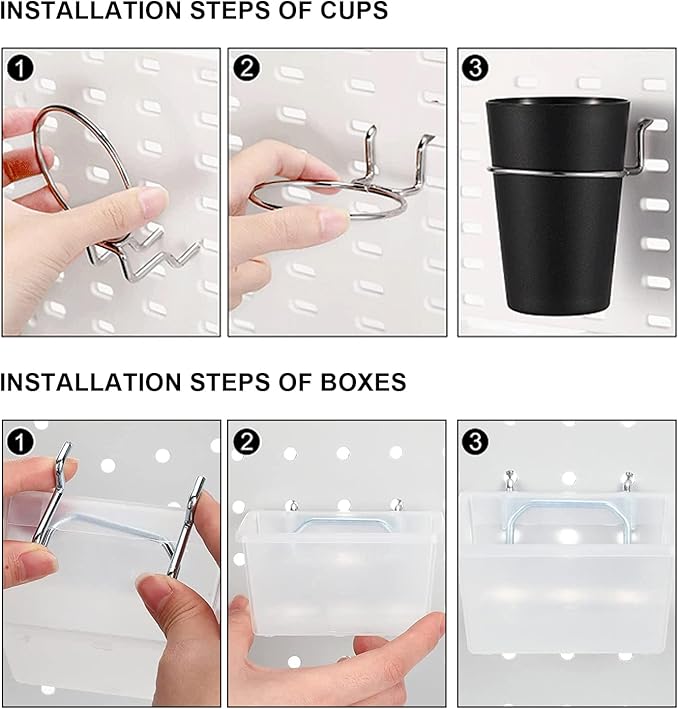 INSTALLATION STEPS OF CUPS

1

2

3

INSTALLATION STEPS OF BOXES

1

2

3