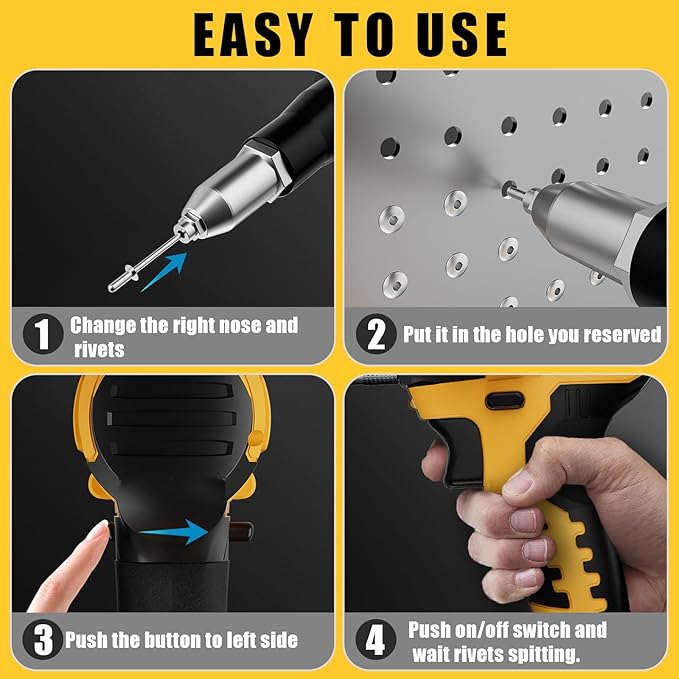 EASY TO USE

1 Change the right nose and rivets

2 Put it in the hole you reserved

3 Push the button to left side

4 Push on/off switch and wait rivets spitting.