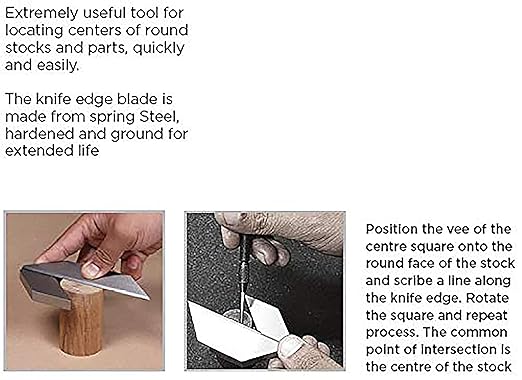 Extremely useful tool for locating centers of round stocks and parts, quickly and easily.

The knife edge blade is made from spring Steel, hardened and ground for extended life

Position the vee of the centre square onto the round face of the stock and scribe a line along the knife edge. Rotate the square and repeat process. The common point of intersection is the centre of the stock