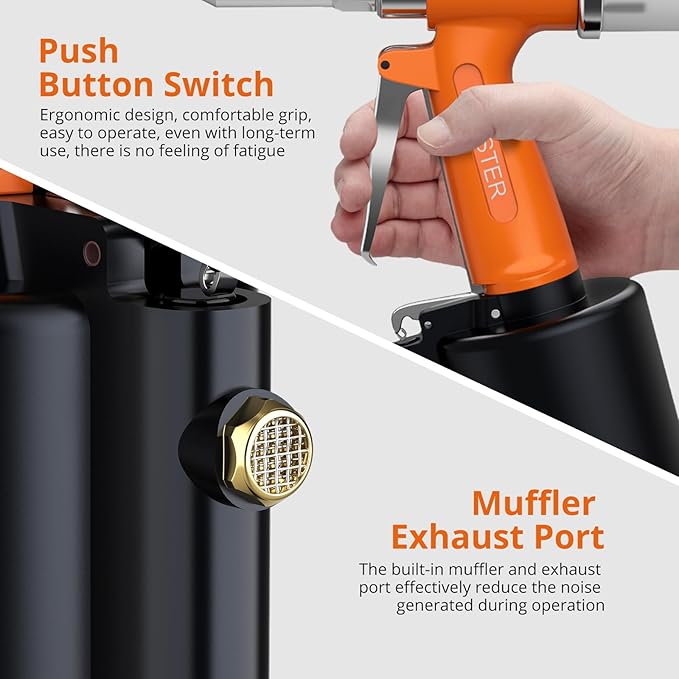 Push Button Switch

Ergonomic design, comfortable grip, easy to operate, even with long-term use, there is no feeling of fatigue

STER

Muffler Exhaust Port

The built-in muffler and exhaust port effectively reduce the noise generated during operation