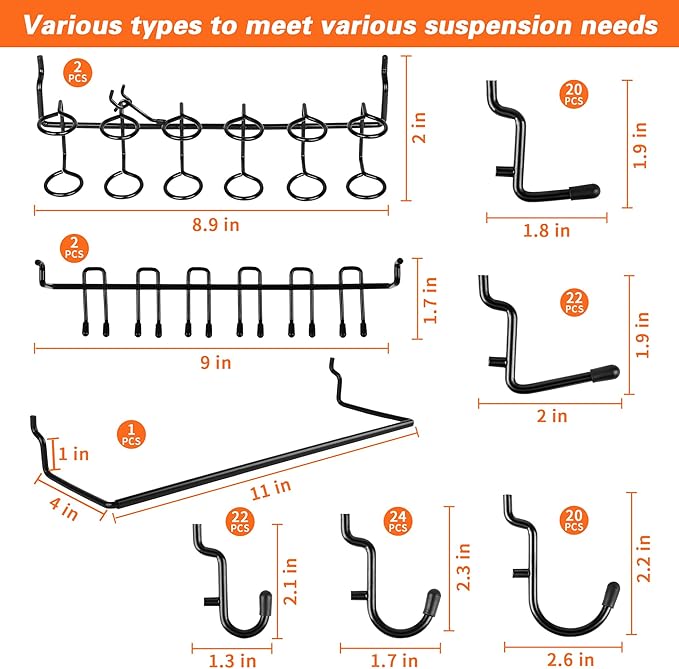 Various types to meet various suspension needs

2 PCS
2 in
8.9 in

20 PCS
1.9 in
1.8 in

2 PCS
1.7 in
9 in

22 PCS
1.9 in
2 in

1 PCS
1 in
4 in
11 in

22 PCS
2.1 in
1.3 in

24 PCS
2.3 in
1.7 in

20 PCS
2.2 in
2.6 in