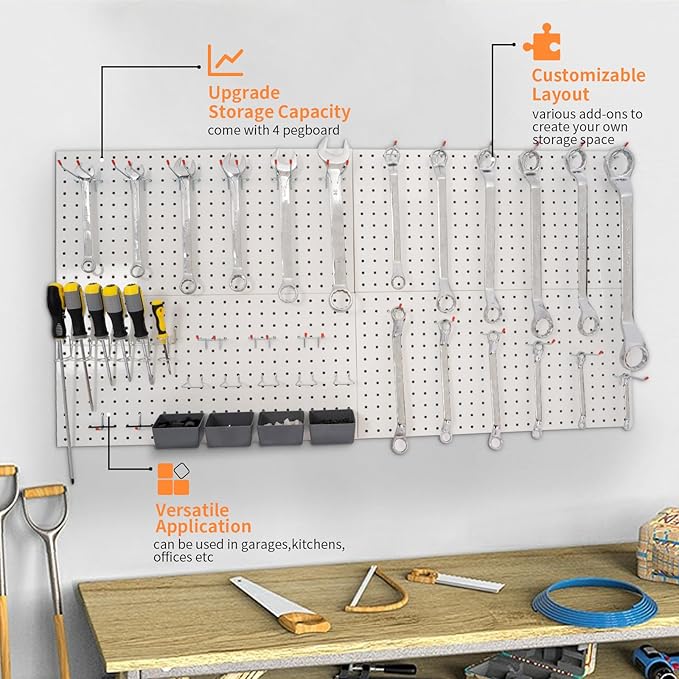 Upgrade Storage Capacity
come with 4 pegboard

Customizable Layout
various add-ons to create your own storage space

Versatile Application
can be used in garages,kitchens, offices etc