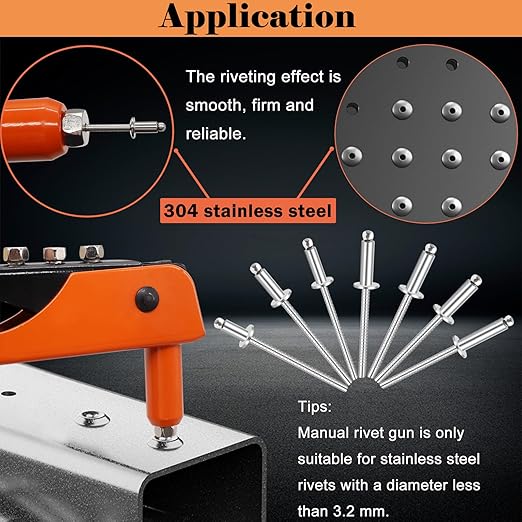 Application

The riveting effect is smooth, firm and reliable.

304 stainless steel

Tips:
Manual rivet gun is only suitable for stainless steel rivets with a diameter less than 3.2 mm.