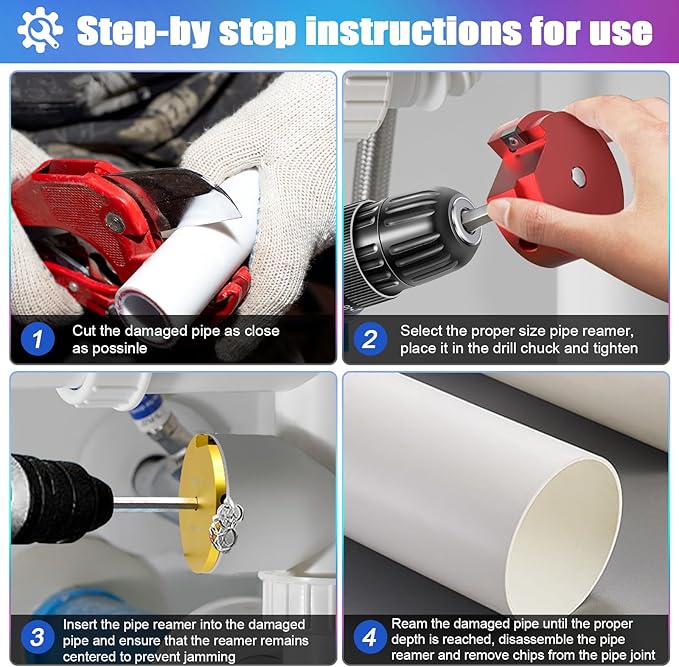 Step-by step instructions for use

1 Cut the damaged pipe as close as possinle

2 Select the proper size pipe reamer, place it in the drill chuck and tighten

3 Insert the pipe reamer into the damaged pipe and ensure that the reamer remains centered to prevent jamming

4 Ream the damaged pipe until the proper depth is reached, disassemble the pipe reamer and remove chips from the pipe joint