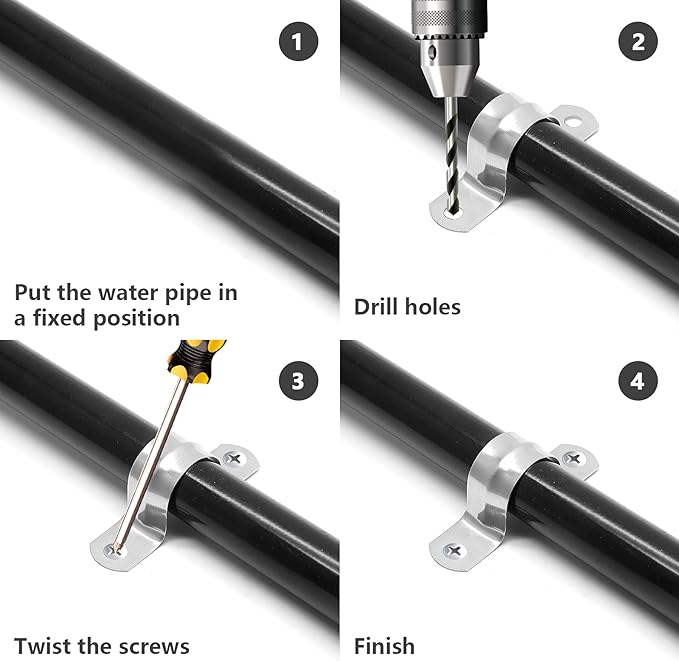 1
Put the water pipe in a fixed position

2
Drill holes

3
Twist the screws

4
Finish