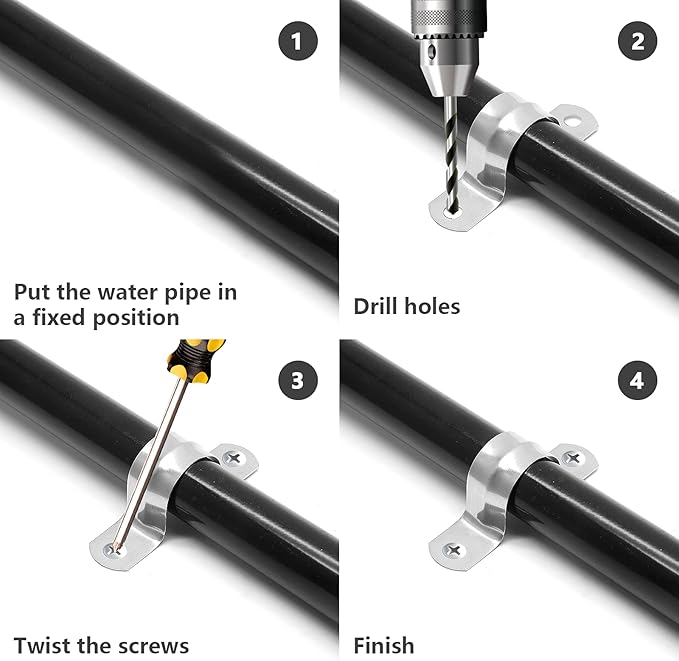 1

Put the water pipe in a fixed position

2

Drill holes

3

Twist the screws

4

Finish