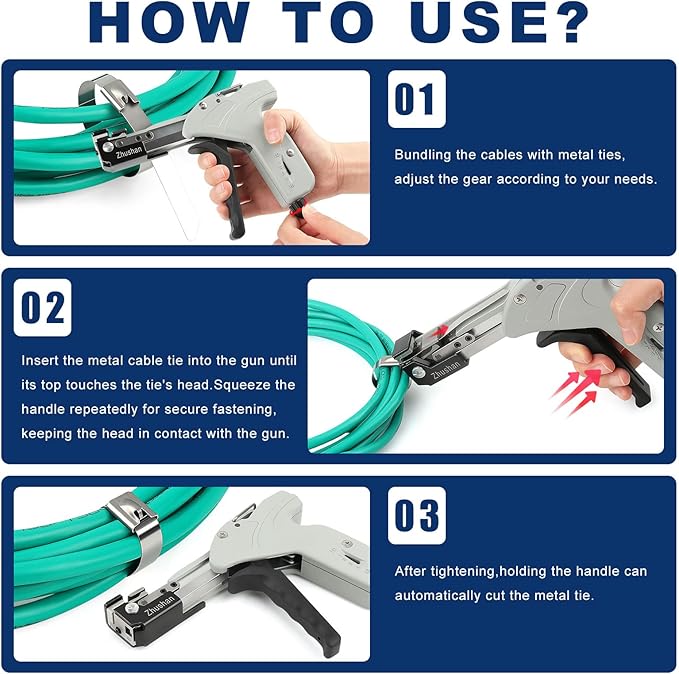 HOW TO USE?

Zhushan

01

Bundling the cables with metal ties, adjust the gear according to your needs.

02

Insert the metal cable tie into the gun until its top touches the tie's head.Squeeze the handle repeatedly for secure fastening, keeping the head in contact with the gun.

Zhushan

Zhushan

03

After tightening,holding the handle can automatically cut the metal tie.