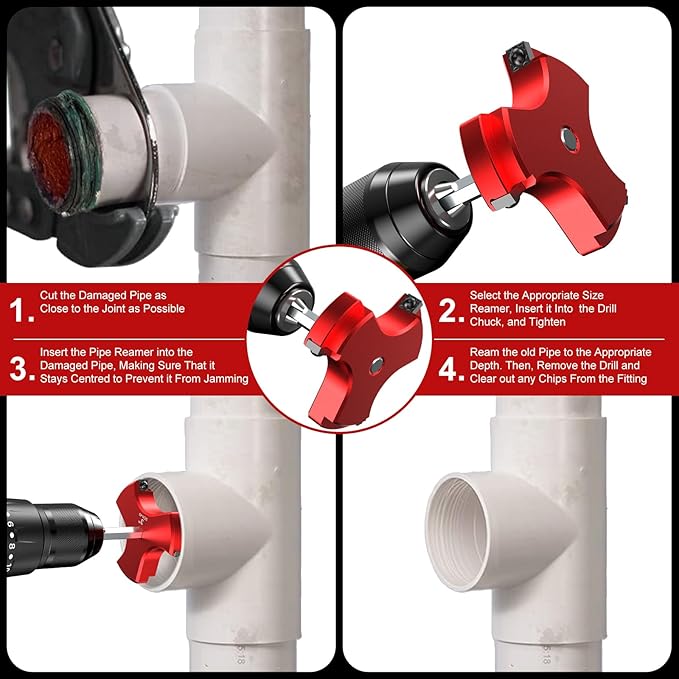 1. Cut the Damaged Pipe as Close to the Joint as Possible

2. Select the Appropriate Size Reamer, Insert it Into the Drill Chuck, and Tighten

3. Insert the Pipe Reamer into the Damaged Pipe, Making Sure That it Stays Centred to Prevent it From Jamming

4. Ream the old Pipe to the Appropriate Depth. Then, Remove the Drill and Clear out any Chips From the Fitting