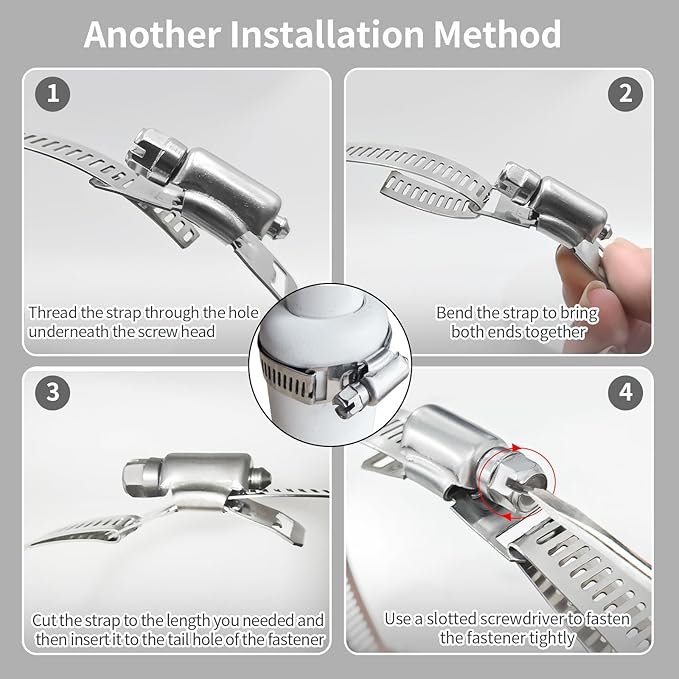 Another Installation Method

1

Thread the strap through the hole underneath the screw head

2

Bend the strap to bring both ends together

3

Cut the strap to the length you needed and then insert it to the tail hole of the fastener

4

Use a slotted screwdriver to fasten the fastener tightly