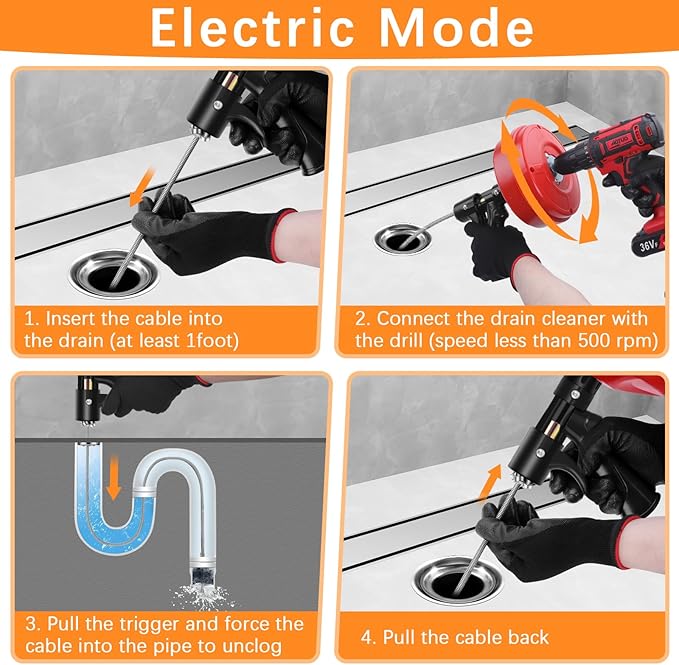 Electric Mode

1. Insert the cable into the drain (at least 1foot)

36V

2. Connect the drain cleaner with the drill (speed less than 500 rpm)

3. Pull the trigger and force the cable into the pipe to unclog

4. Pull the cable back