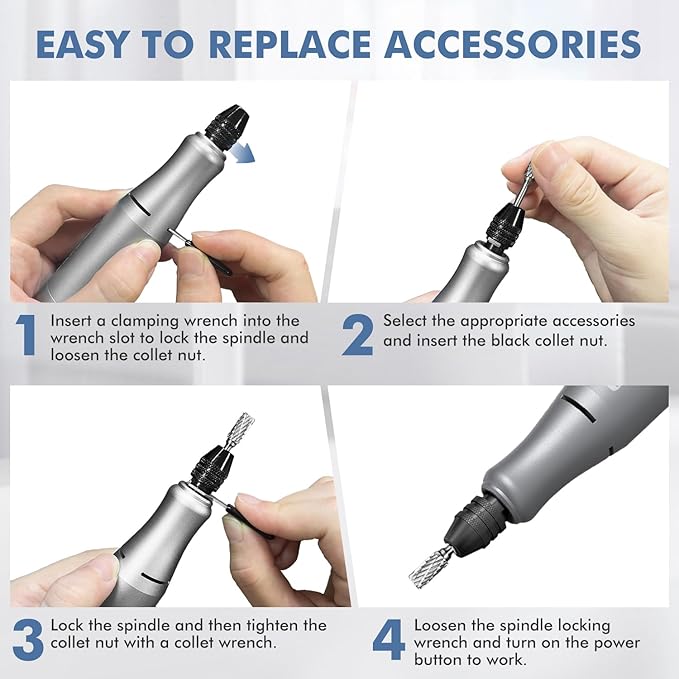 EASY TO REPLACE ACCESSORIES

1 Insert a clamping wrench into the wrench slot to lock the spindle and loosen the collet nut.

2 Select the appropriate accessories and insert the black collet nut.

3 Lock the spindle and then tighten the collet nut with a collet wrench.

4 Loosen the spindle locking wrench and turn on the power button to work.