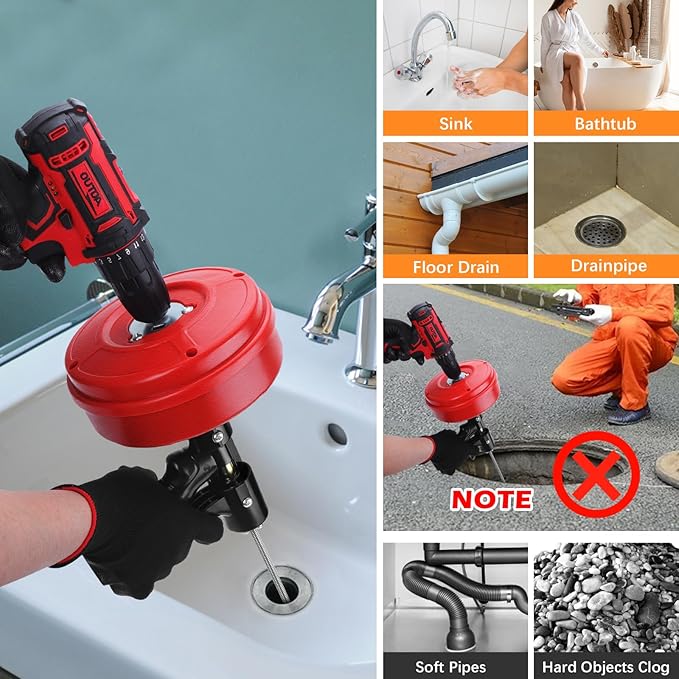 OUTOA

Sink

Bathtub

Floor Drain

Drainpipe

NOTE

Soft Pipes

Hard Objects Clog