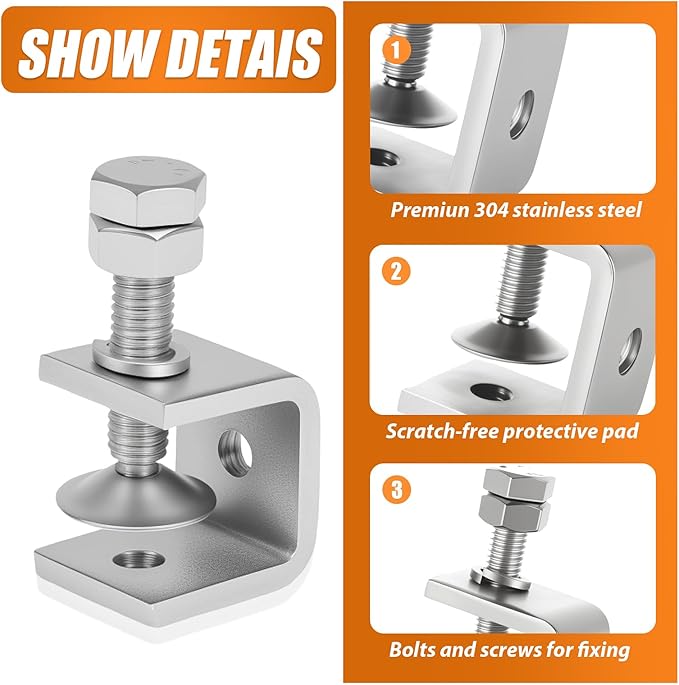 SHOW DETAIS

1
Premiun 304 stainless steel

2
Scratch-free protective pad

3
Bolts and screws for fixing