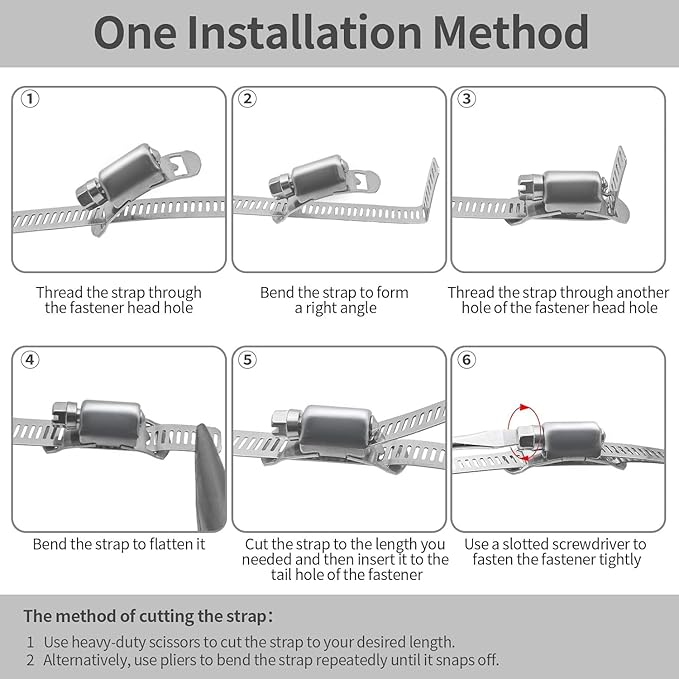 One Installation Method

①

Thread the strap through the fastener head hole

②

Bend the strap to form a right angle

③

Thread the strap through another hole of the fastener head hole

④

Bend the strap to flatten it

⑤

Cut the strap to the length you needed and then insert it to the tail hole of the fastener

⑥

Use a slotted screwdriver to fasten the fastener tightly

The method of cutting the strap:

1 Use heavy-duty scissors to cut the strap to your desired length.
2 Alternatively, use pliers to bend the strap repeatedly until it snaps off.