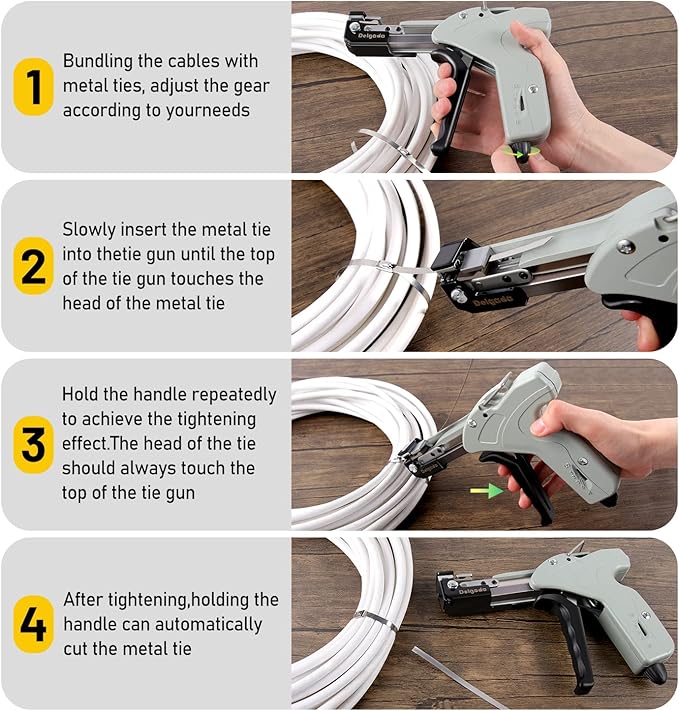 1
Bundling the cables with metal ties, adjust the gear according to yourneeds

Delgada

2
Slowly insert the metal tie into thetie gun until the top of the tie gun touches the head of the metal tie

Delgada

3
Hold the handle repeatedly to achieve the tightening effect.The head of the tie should always touch the top of the tie gun

4
After tightening,holding the handle can automatically cut the metal tie

Delgada