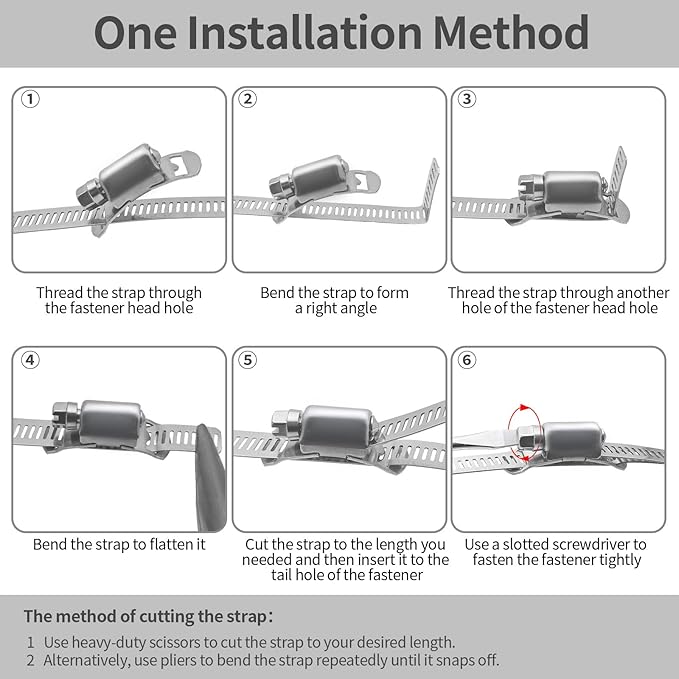 One Installation Method

①

Thread the strap through the fastener head hole

②

Bend the strap to form a right angle

③

Thread the strap through another hole of the fastener head hole

④

Bend the strap to flatten it

⑤

Cut the strap to the length you needed and then insert it to the tail hole of the fastener

⑥

Use a slotted screwdriver to fasten the fastener tightly

The method of cutting the strap:

1 Use heavy-duty scissors to cut the strap to your desired length.
2 Alternatively, use pliers to bend the strap repeatedly until it snaps off.