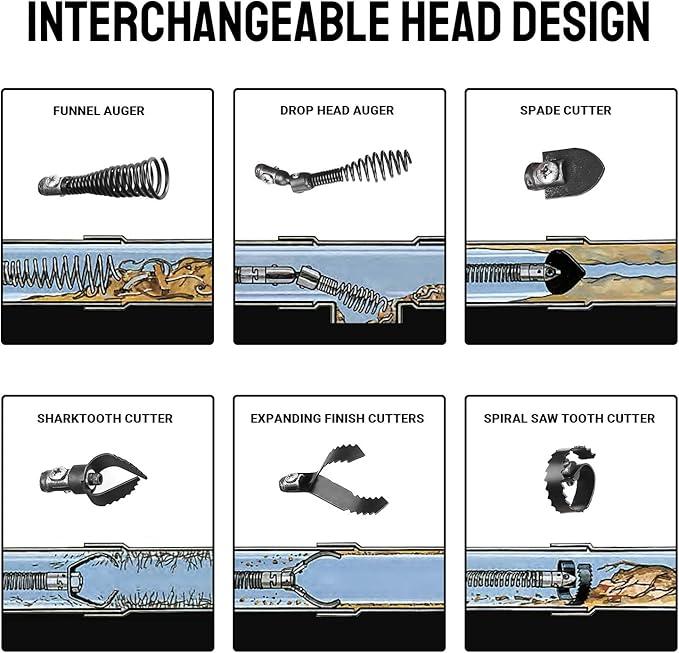 INTERCHANGEABLE HEAD DESIGN

FUNNEL AUGER

DROP HEAD AUGER

SPADE CUTTER

SHARKTOOTH CUTTER

EXPANDING FINISH CUTTERS

SPIRAL SAW TOOTH CUTTER