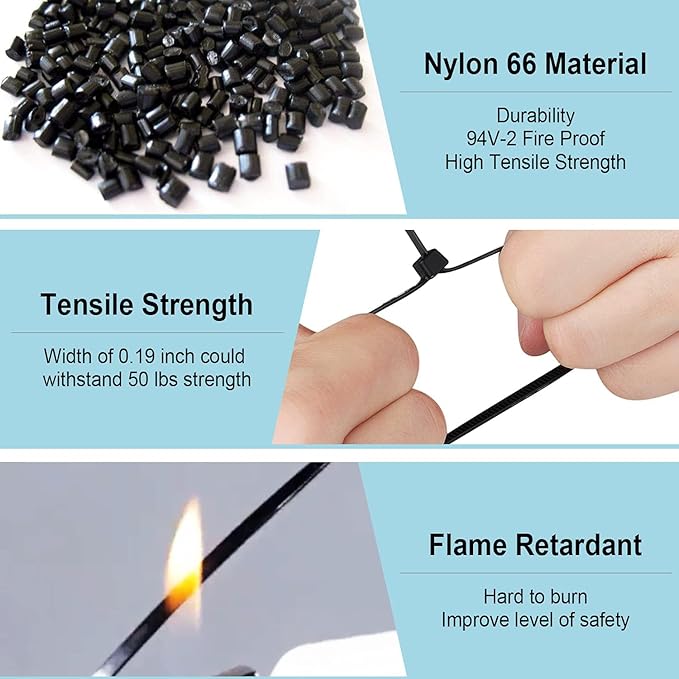 Nylon 66 Material

Durability
94V-2 Fire Proof
High Tensile Strength

Tensile Strength

Width of 0.19 inch could withstand 50 lbs strength

Flame Retardant

Hard to burn
Improve level of safety