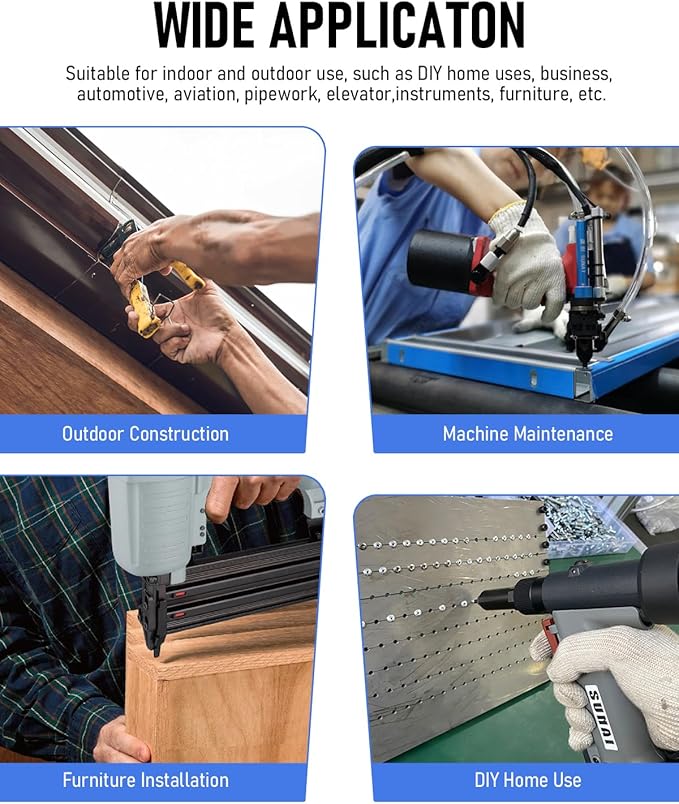 WIDE APPLICATON

Suitable for indoor and outdoor use, such as DIY home uses, business, automotive, aviation, pipework, elevator,instruments, furniture, etc.

Outdoor Construction

Machine Maintenance

Furniture Installation

SUHAI

DIY Home Use