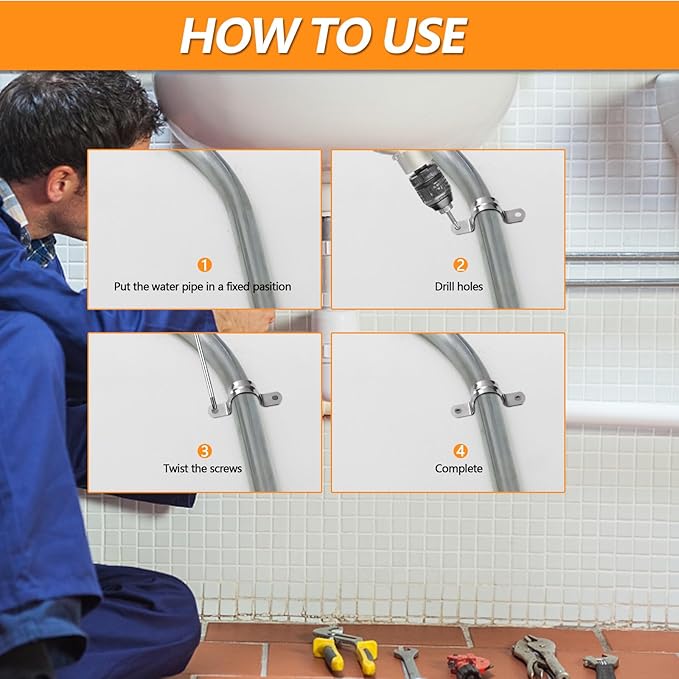 HOW TO USE

1
Put the water pipe in a fixed pasition

2
Drill holes

3
Twist the screws

4
Complete