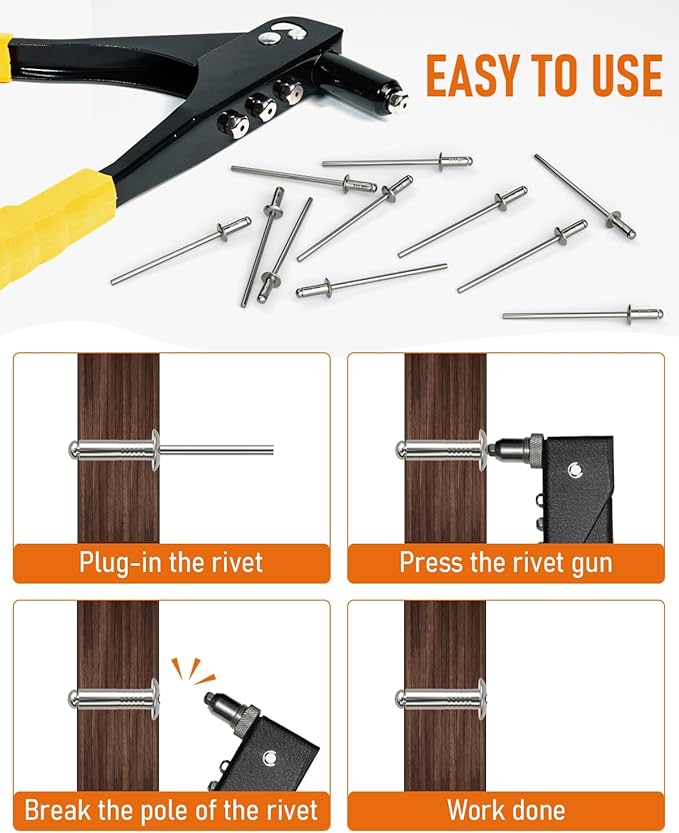 EASY TO USE

Plug-in the rivet

Press the rivet gun

Break the pole of the rivet

Work done