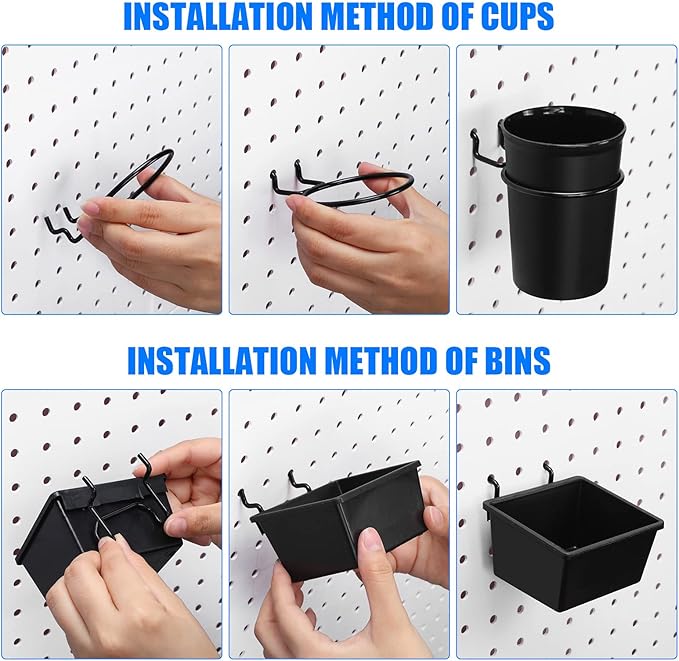 INSTALLATION METHOD OF CUPS

INSTALLATION METHOD OF BINS