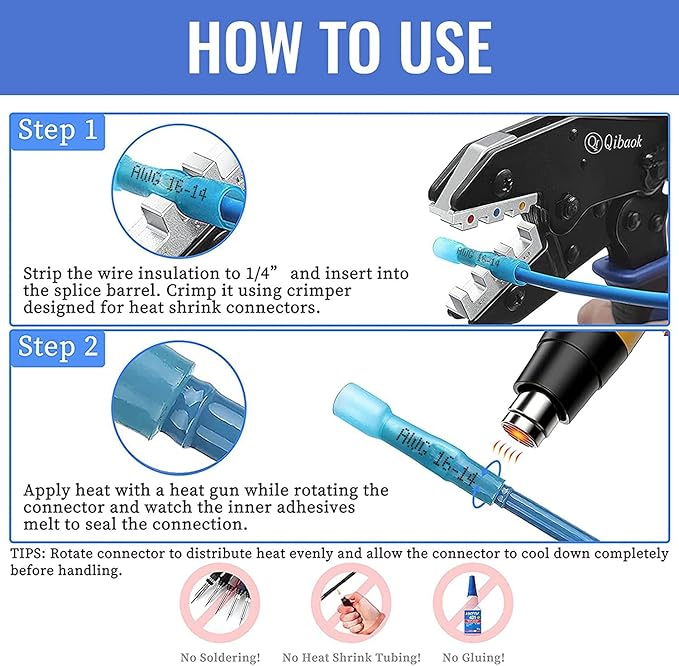 HOW TO USE

Step 1

AWG 16-14

Qibaok

AWG 16-14

Strip the wire insulation to 1/4” and insert into the splice barrel. Crimp it using crimper designed for heat shrink connectors.

Step 2

AWG 16-14

Apply heat with a heat gun while rotating the connector and watch the inner adhesives melt to seal the connection.

TIPS: Rotate connector to distribute heat evenly and allow the connector to cool down completely before handling.

No Soldering!

No Heat Shrink Tubing!

No Gluing!