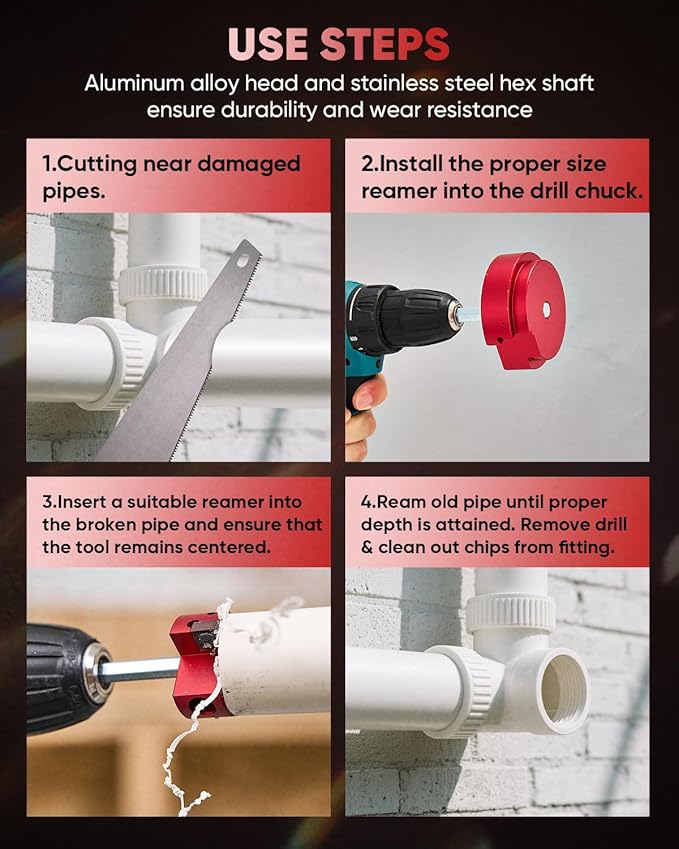 USE STEPS

Aluminum alloy head and stainless steel hex shaft ensure durability and wear resistance

1.Cutting near damaged pipes.

2.Install the proper size reamer into the drill chuck.

3.Insert a suitable reamer into the broken pipe and ensure that the tool remains centered.

4.Ream old pipe until proper depth is attained. Remove drill & clean out chips from fitting.