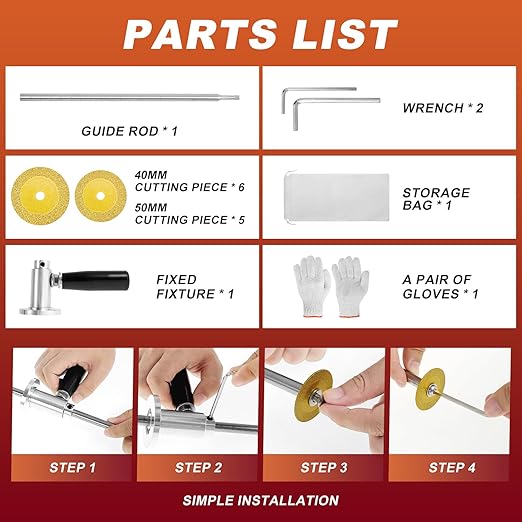 PARTS LIST

GUIDE ROD * 1

WRENCH * 2

40MM
CUTTING PIECE * 6
50MM
CUTTING PIECE * 5

STORAGE BAG * 1

FIXED FIXTURE * 1

A PAIR OF GLOVES * 1

STEP 1

STEP 2

STEP 3

STEP 4

SIMPLE INSTALLATION