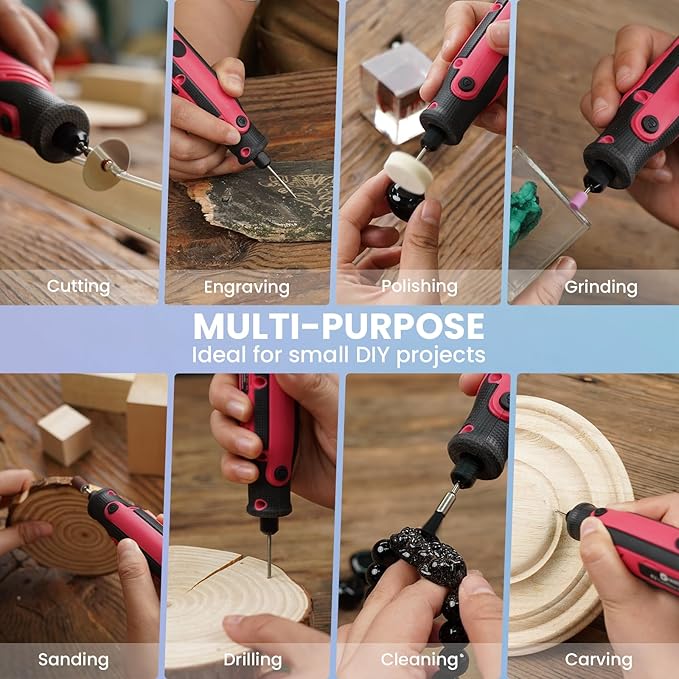 Cutting

Engraving

Polishing

Grinding

MULTI-PURPOSE
Ideal for small DIY projects

Sanding

Drilling

Cleaning

Carving