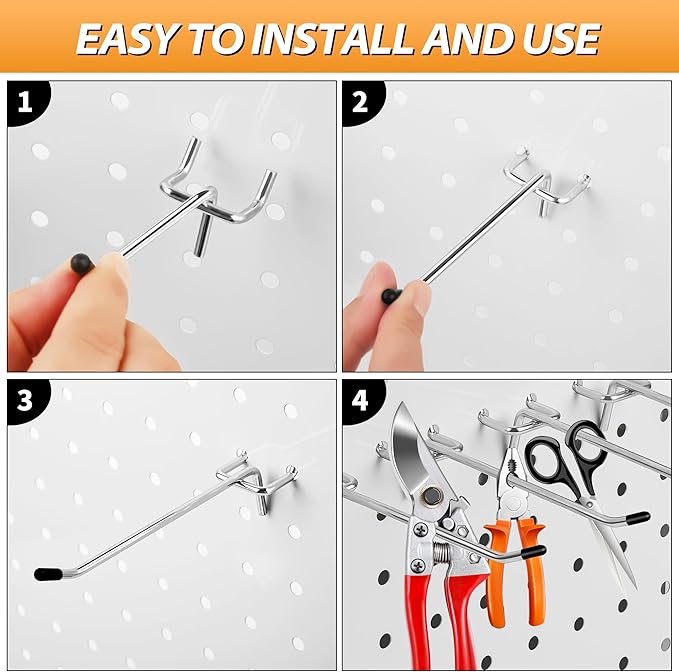 EASY TO INSTALL AND USE

1

2

3

4