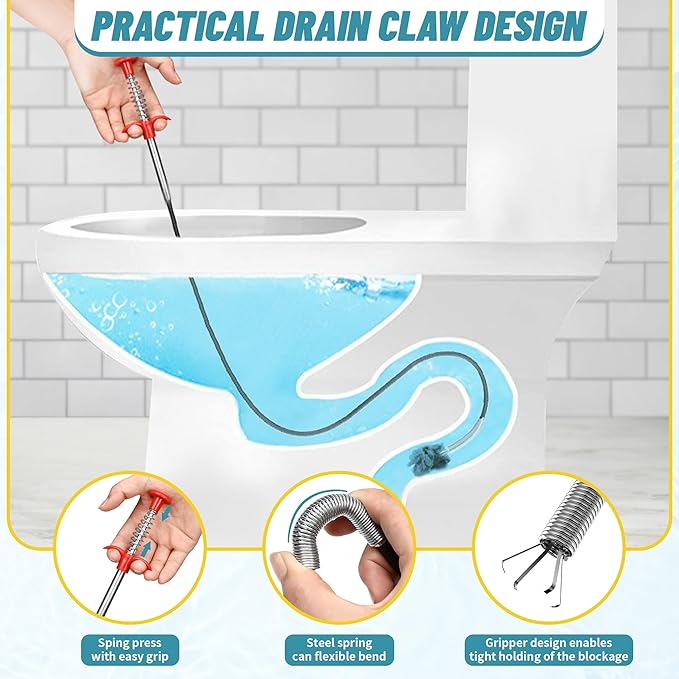 PRACTICAL DRAIN CLAW DESIGN

Sping press with easy grip

Steel spring can flexible bend

Gripper design enables tight holding of the blockage