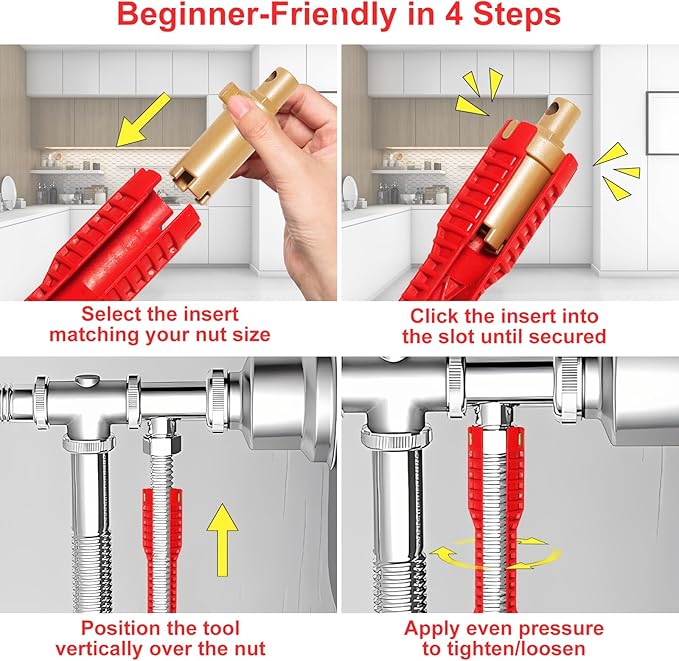 Beginner-Friendly in 4 Steps

Select the insert matching your nut size

Click the insert into the slot until secured

Position the tool vertically over the nut

Apply even pressure to tighten/loosen