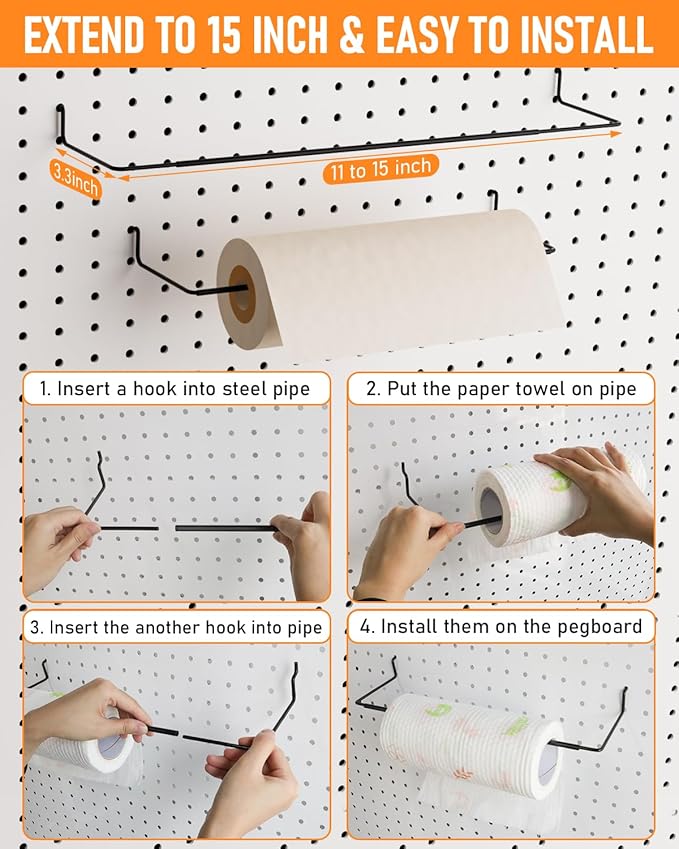 EXTEND TO 15 INCH & EASY TO INSTALL

3.3inch

11 to 15 inch

1. Insert a hook into steel pipe

2. Put the paper towel on pipe

3. Insert the another hook into pipe

4. Install them on the pegboard