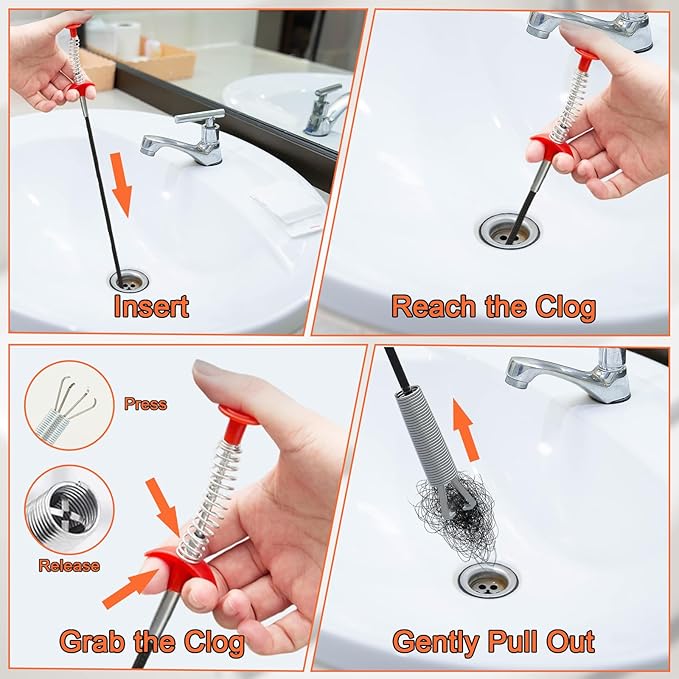 Insert

Reach the Clog

Press

Release

Grab the Clog

Gently Pull Out