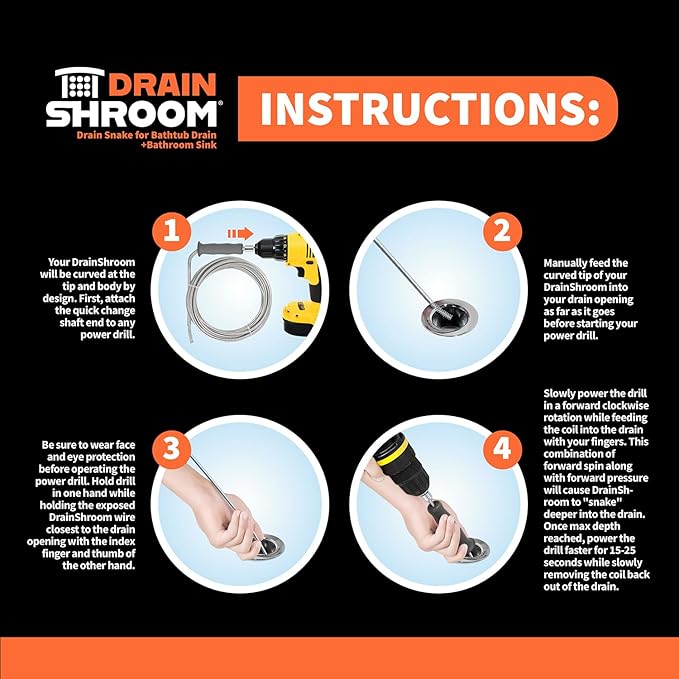 DRAIN SHROOM®
Drain Snake for Bathtub Drain +Bathroom Sink

INSTRUCTIONS:

1

Your DrainShroom will be curved at the tip and body by design. First, attach the quick change shaft end to any power drill.

2

Manually feed the curved tip of your DrainShroom into your drain opening as far as it goes before starting your power drill.

3

Be sure to wear face and eye protection before operating the power drill. Hold drill in one hand while holding the exposed DrainShroom wire closest to the drain opening with the index finger and thumb of the other hand.

4

Slowly power the drill in a forward clockwise rotation while feeding the coil into the drain with your fingers. This combination of forward spin along with forward pressure will cause DrainShroom to "snake" deeper into the drain. Once max depth reached, power the drill faster for 15-25 seconds while slowly removing the coil back out of the drain.